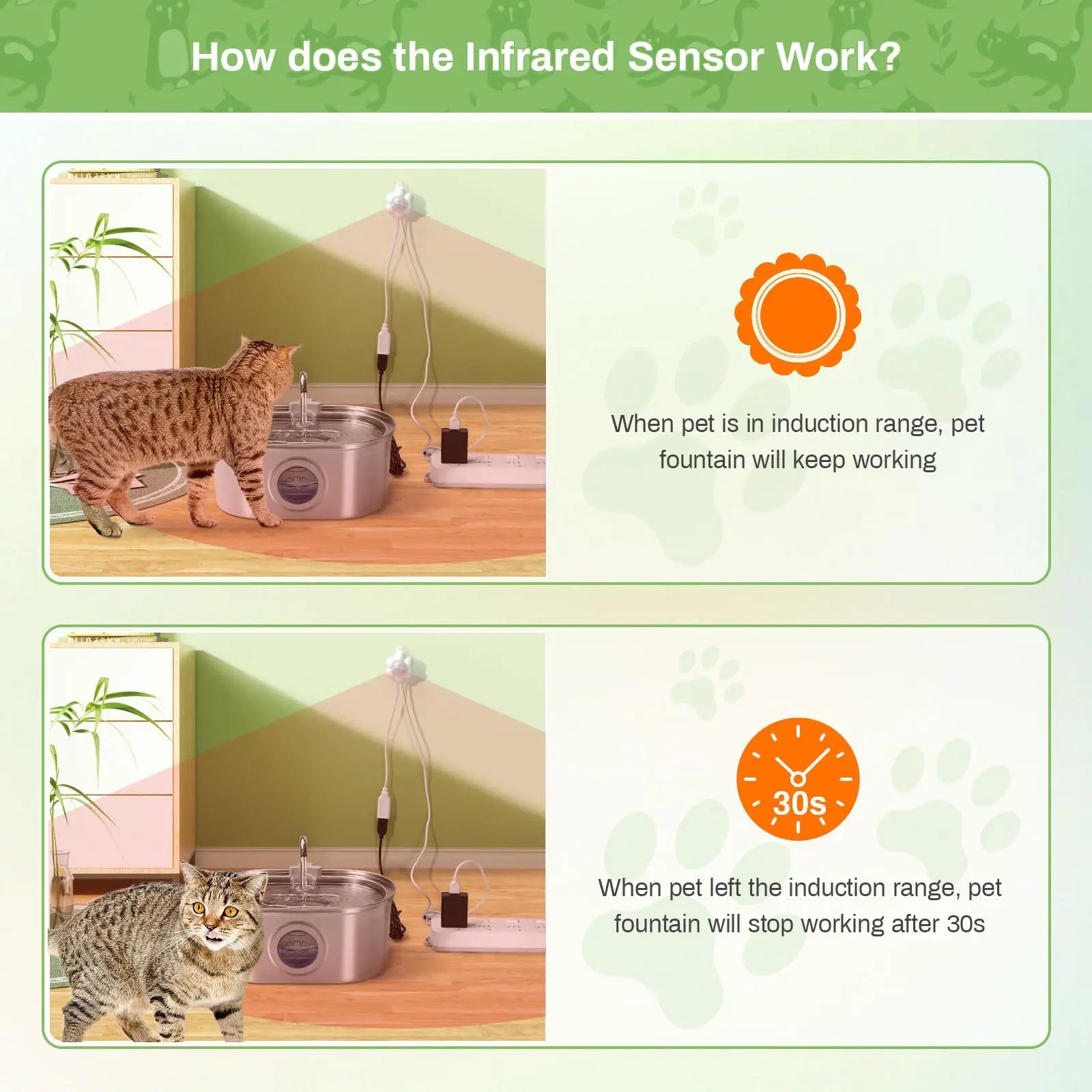 How does the Infrared Sensor Work?

When pet is in induction range, pet fountain will keep working

30s

When pet left the induction range, pet fountain will stop working after 30s